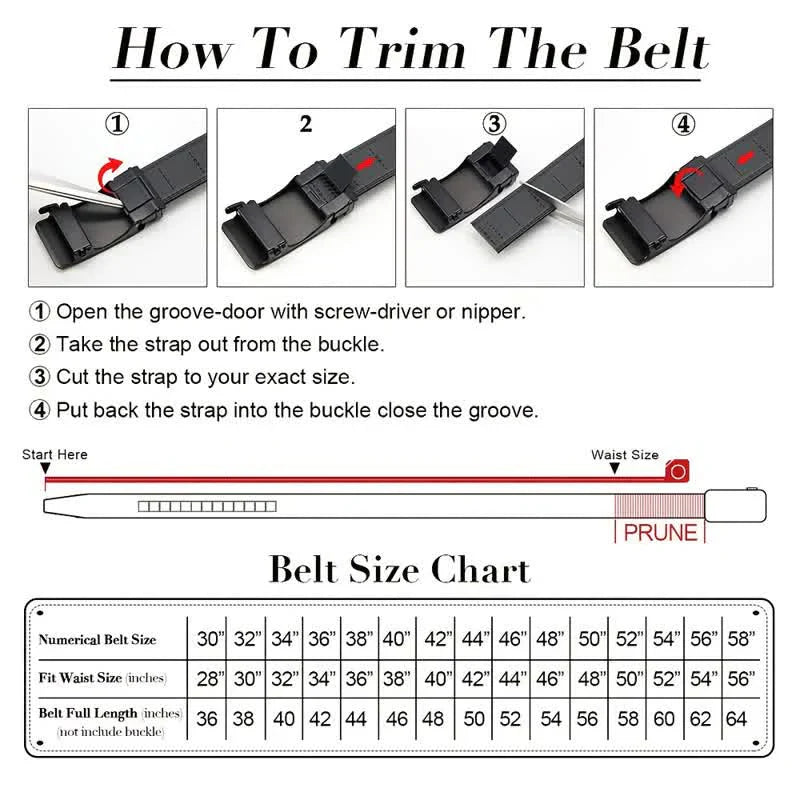 How To Trim The Belt

①

2

③

④

① Open the groove-door with screw-driver or nipper.
② Take the strap out from the buckle.
③ Cut the strap to your exact size.
④ Put back the strap into the buckle close the groove.

Start Here

Waist Size

PRUNE

Belt Size Chart

| Numerical Belt Size | 30" | 32" | 34" | 36" | 38" | 40" | 42" | 44" | 46" | 48" | 50" | 52" | 54" | 56" | 58" |
|---|---|---|---|---|---|---|---|---|---|---|---|---|---|---|---|
| Fit Waist Size (inches) | 28" | 30" | 32" | 34" | 36" | 38" | 40" | 42" | 44" | 46" | 48" | 50" | 52" | 54" | 56" |
| Belt Full Length (inches) (not include buckle) | 36 | 38 | 40 | 42 | 44 | 46 | 48 | 50 | 52 | 54 | 56 | 58 | 60 | 62 | 64 |